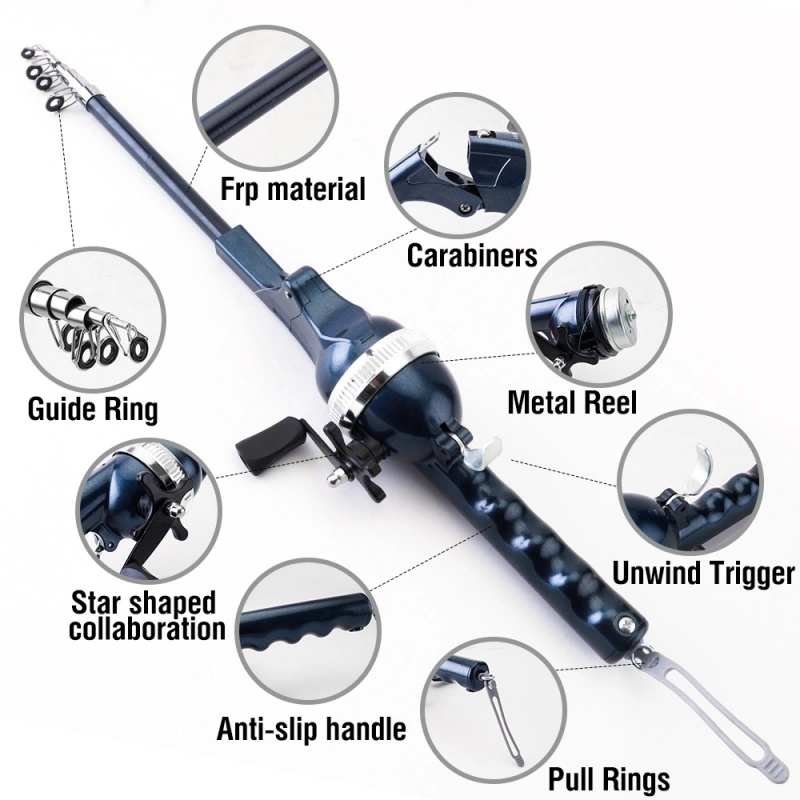 Frp material

Carabiners

Guide Ring

Metal Reel

Unwind Trigger

Star shaped collaboration

Anti-slip handle

Pull Rings